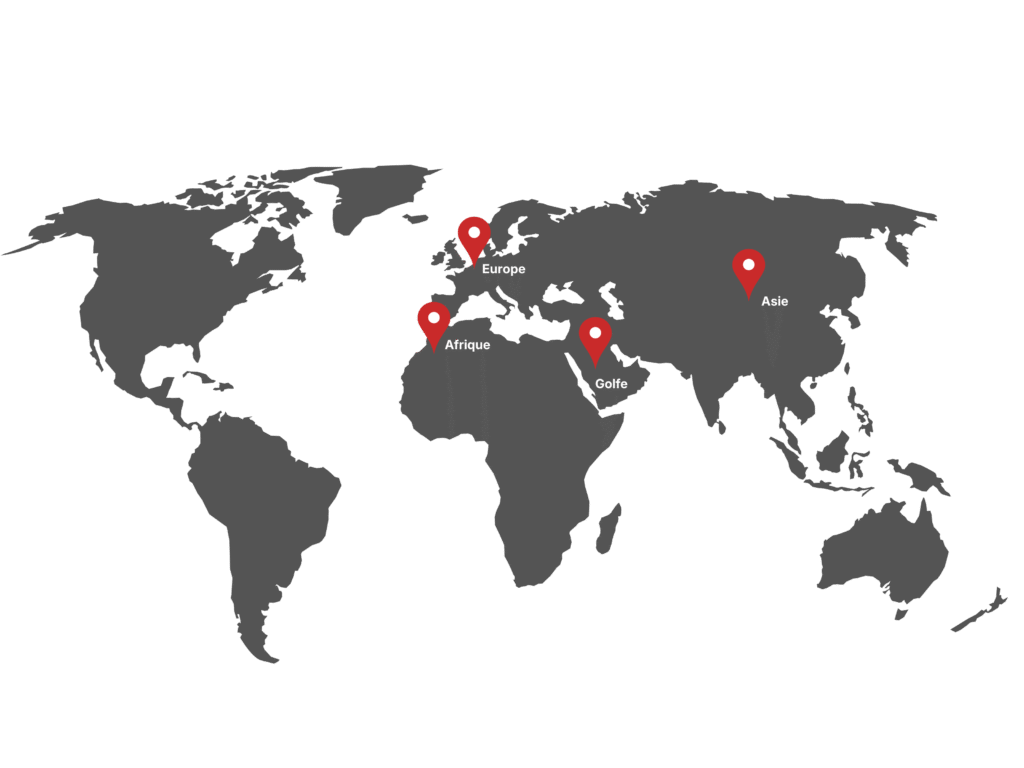 Europe
Asie
Afrique
Golfe